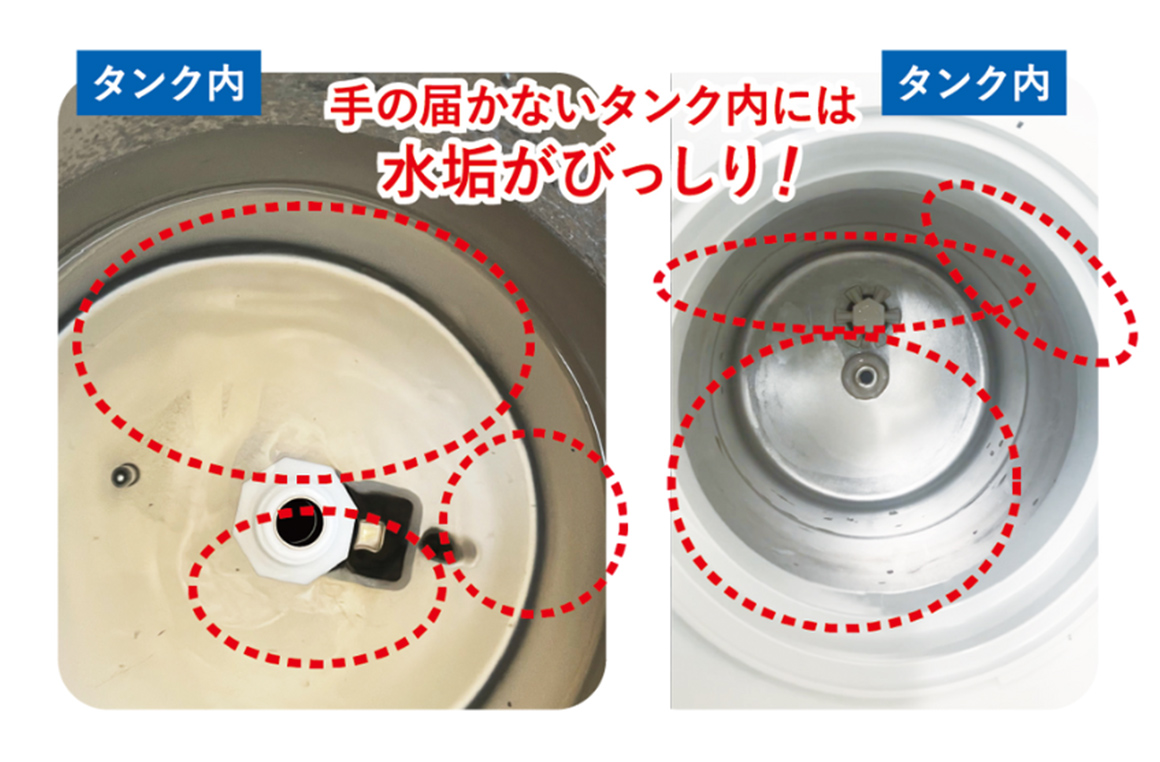 タンク内

手の届かないタンク内には
水垢がびっしり！

タンク内